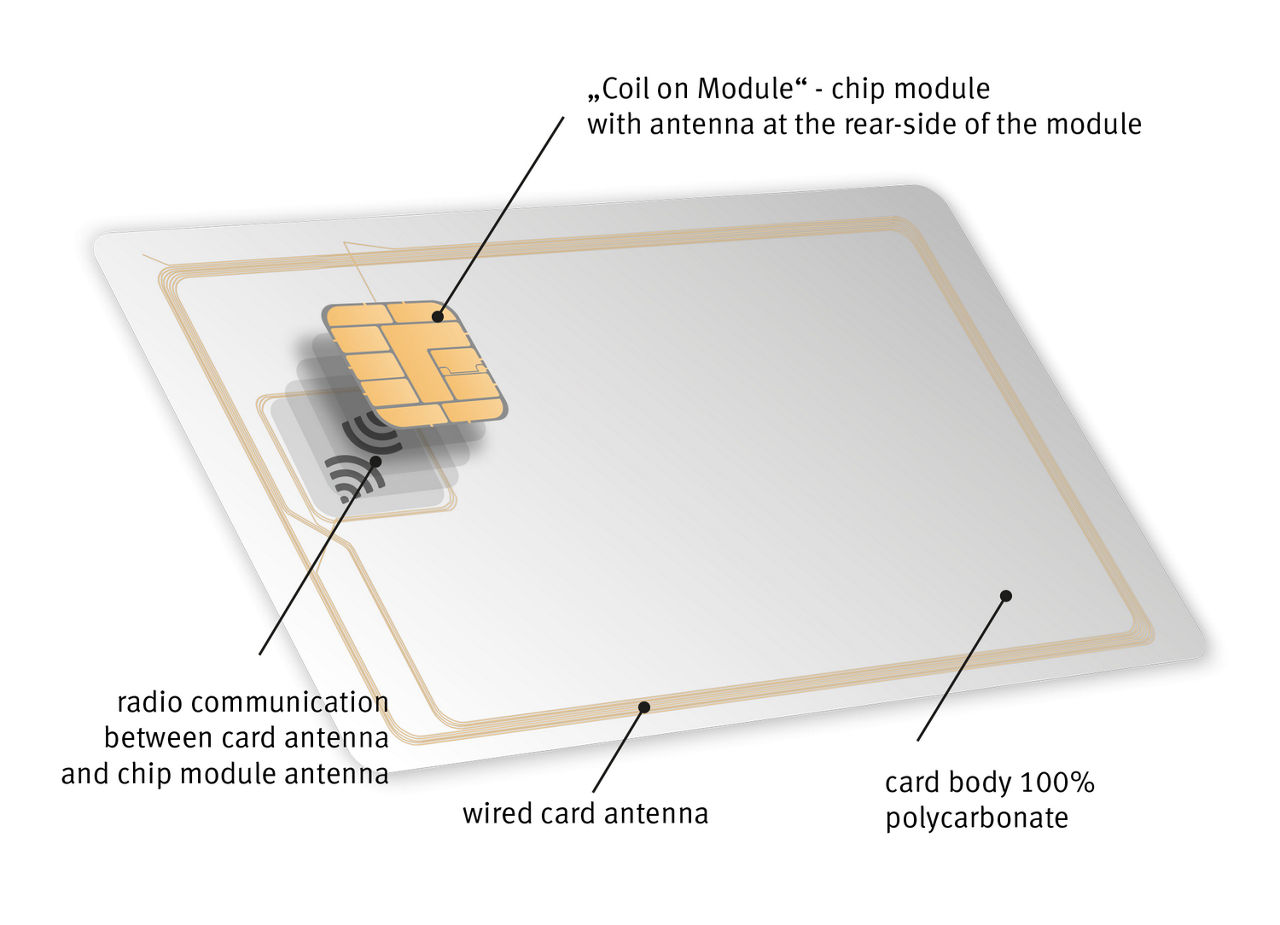 „Coil on Module“ - chip module
with antenna at the rear-side of the module

radio communication
between card antenna
and chip module antenna

wired card antenna

card body 100%
polycarbonate