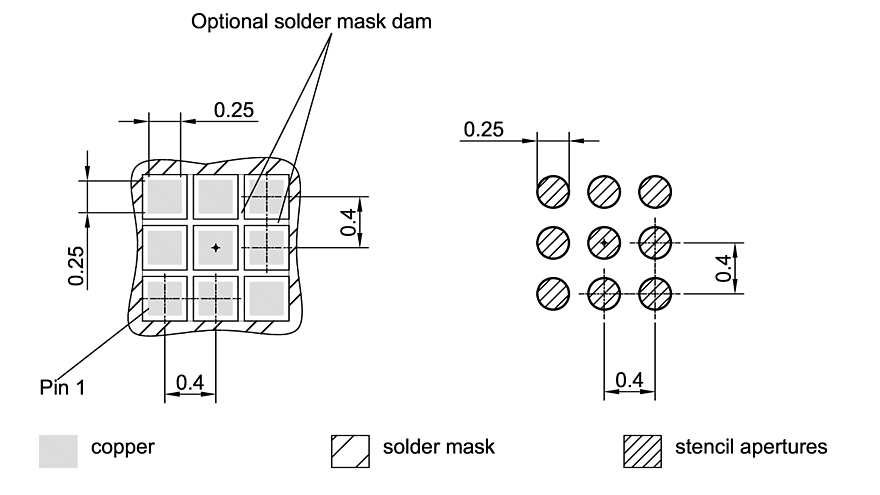 Optional solder mask dam

0.25

0.25

0.4

Pin 1

0.4

0.25

0.4

0.4

copper

solder mask

stencil apertures