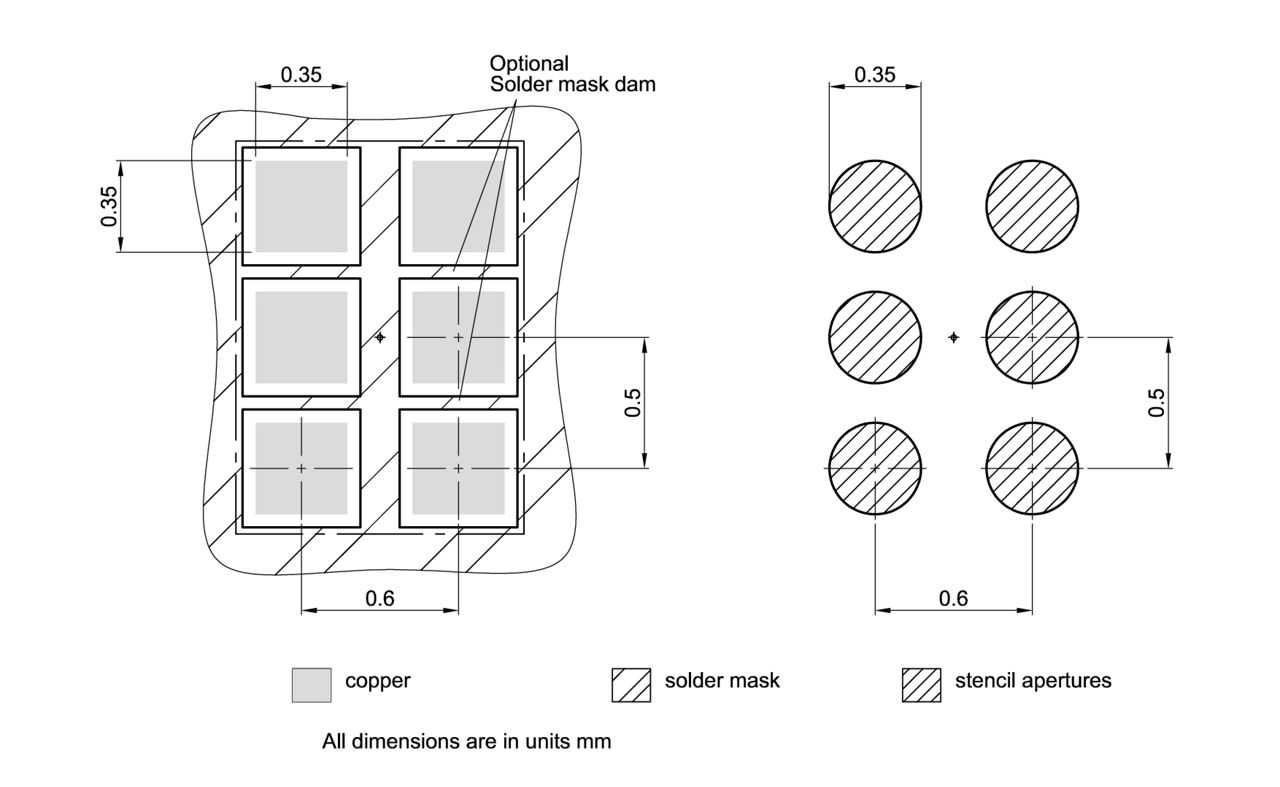 0.35

Optional
Solder mask dam

0.35

0.5

0.6

0.35

0.5

0.6

copper

solder mask

stencil apertures

All dimensions are in units mm