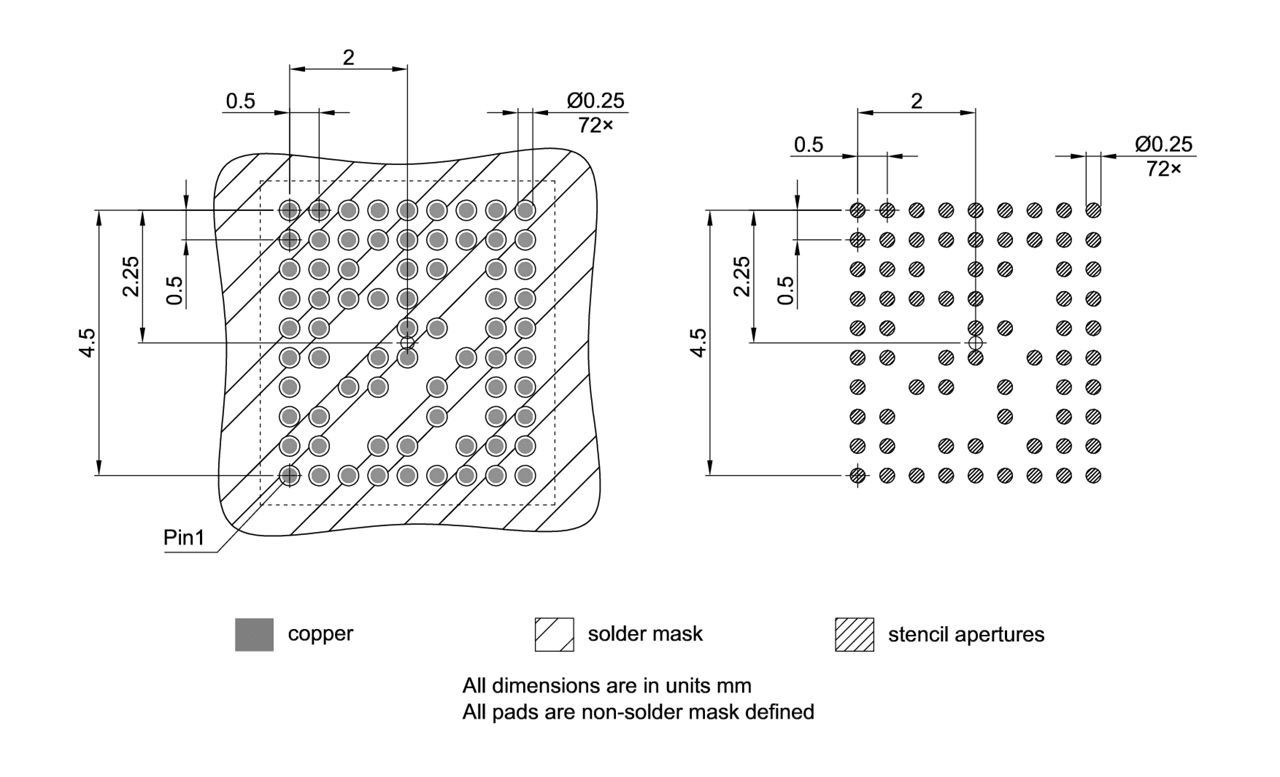 2

0.5

Ø0.25
72×

2.25

0.5

4.5

Pin1

2

0.5

Ø0.25
72×

2.25

0.5

4.5

copper

solder mask

stencil apertures

All dimensions are in units mm
All pads are non-solder mask defined