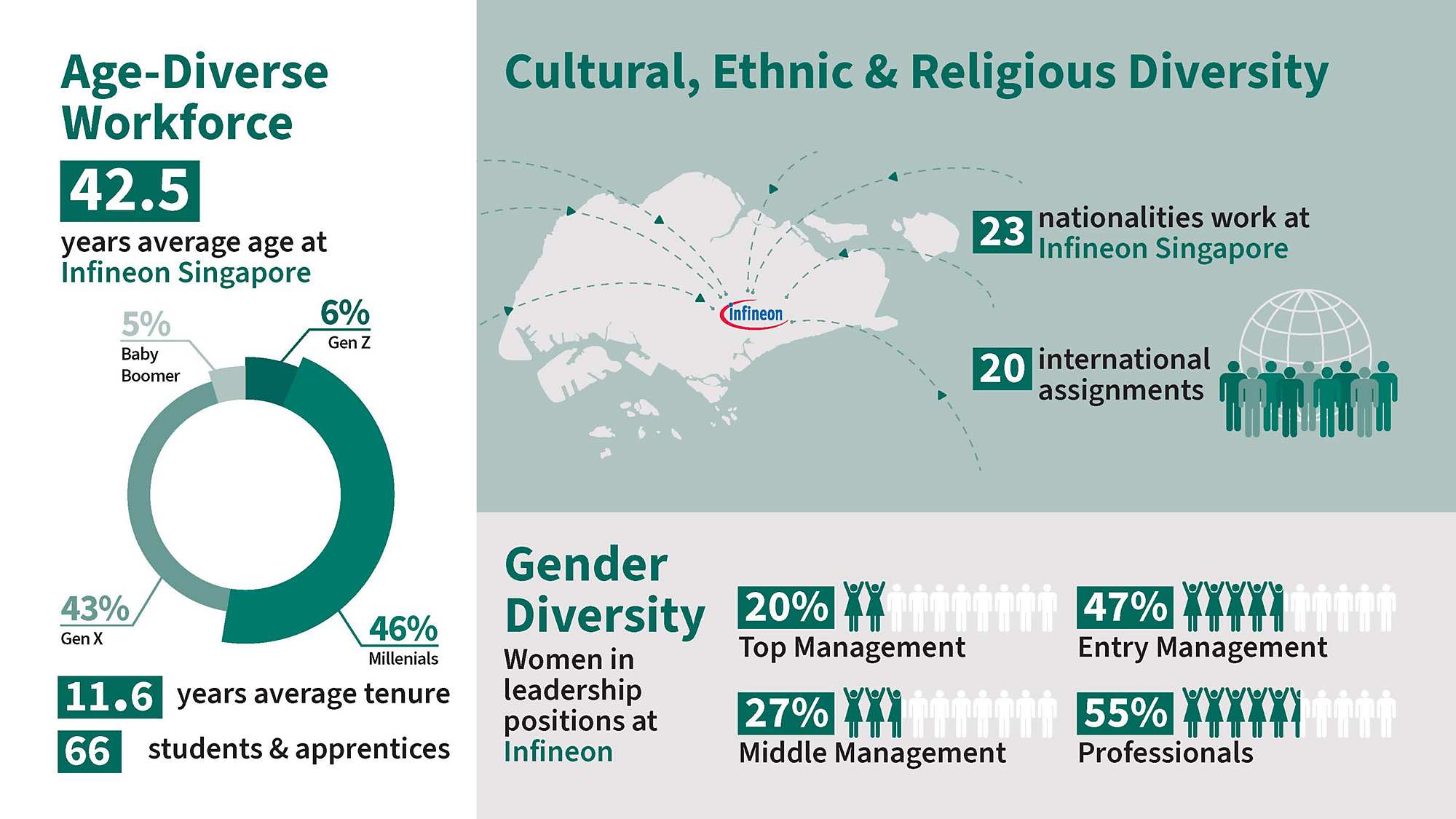 Age-Diverse Workforce

42.5

years average age at Infineon Singapore

5%
Baby Boomer

6%
Gen Z

43%
Gen X

46%
Millenials

11.6 years average tenure

66 students & apprentices

Cultural, Ethnic & Religious Diversity

infineon

23 nationalities work at Infineon Singapore

20 international assignments

Gender Diversity

Women in leadership positions at Infineon

20%
Top Management

47%
Entry Management

27%
Middle Management

55%
Professionals