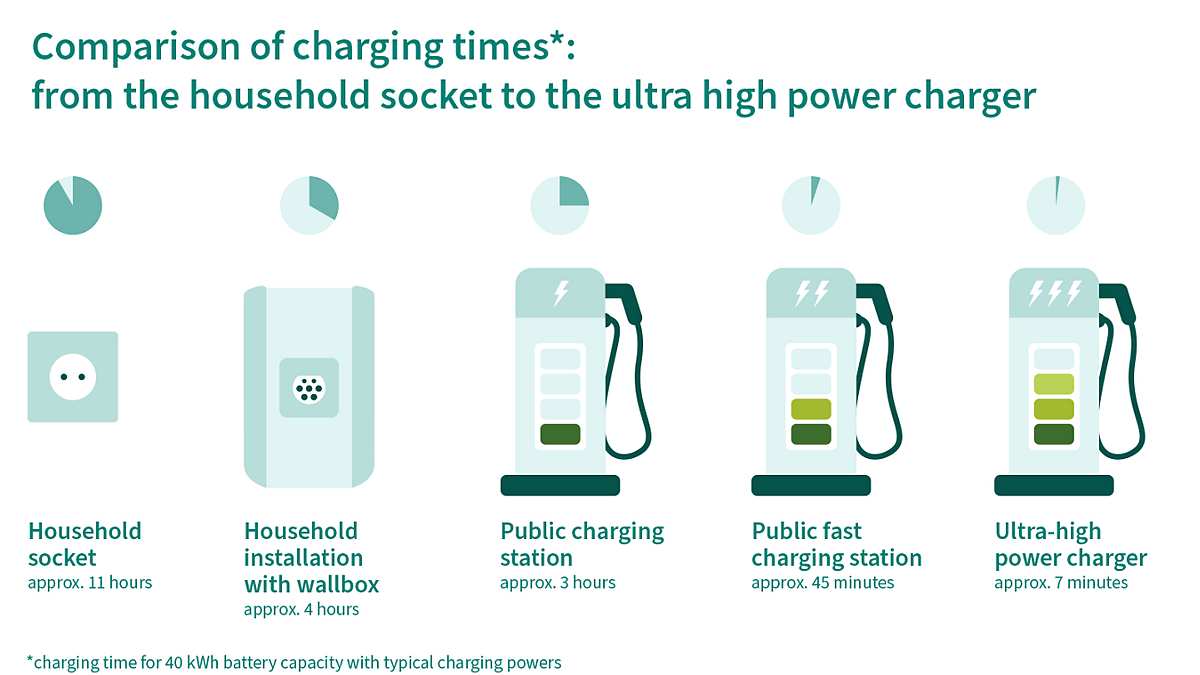 Comparison of charging times*:
from the household socket to the ultra high power charger

Household socket
approx. 11 hours

Household installation with wallbox
approx. 4 hours

Public charging station
approx. 3 hours

Public fast charging station
approx. 45 minutes

Ultra-high power charger
approx. 7 minutes

*charging time for 40 kWh battery capacity with typical charging powers